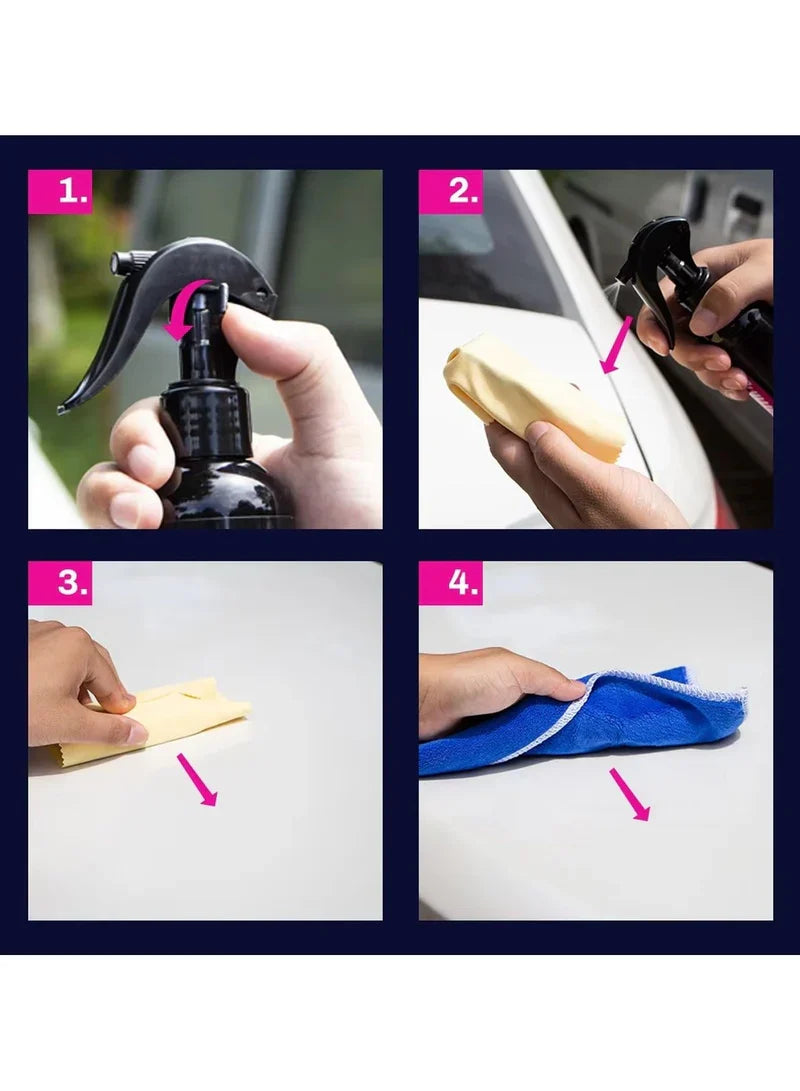 1.

2.

3.

4.